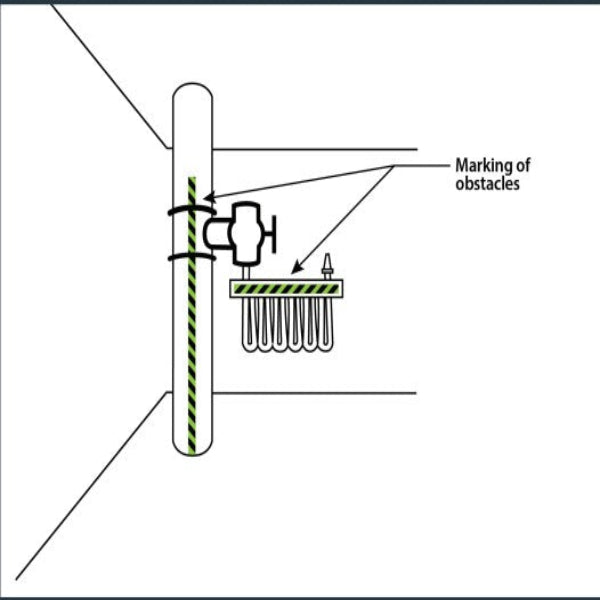 Marking of obstacles